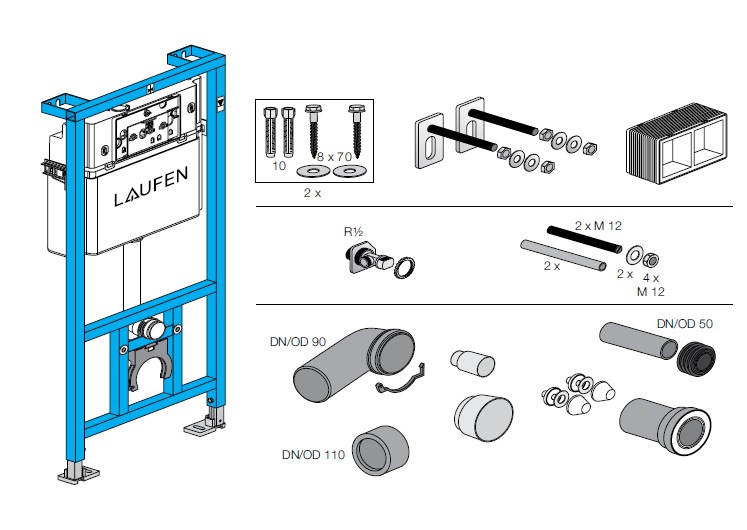 LAUFEN

10
8 x 70
2 x

R½

2 x M 12
2 x
2 x
4 x
M 12

DN/OD 90
DN/OD 110
DN/OD 50