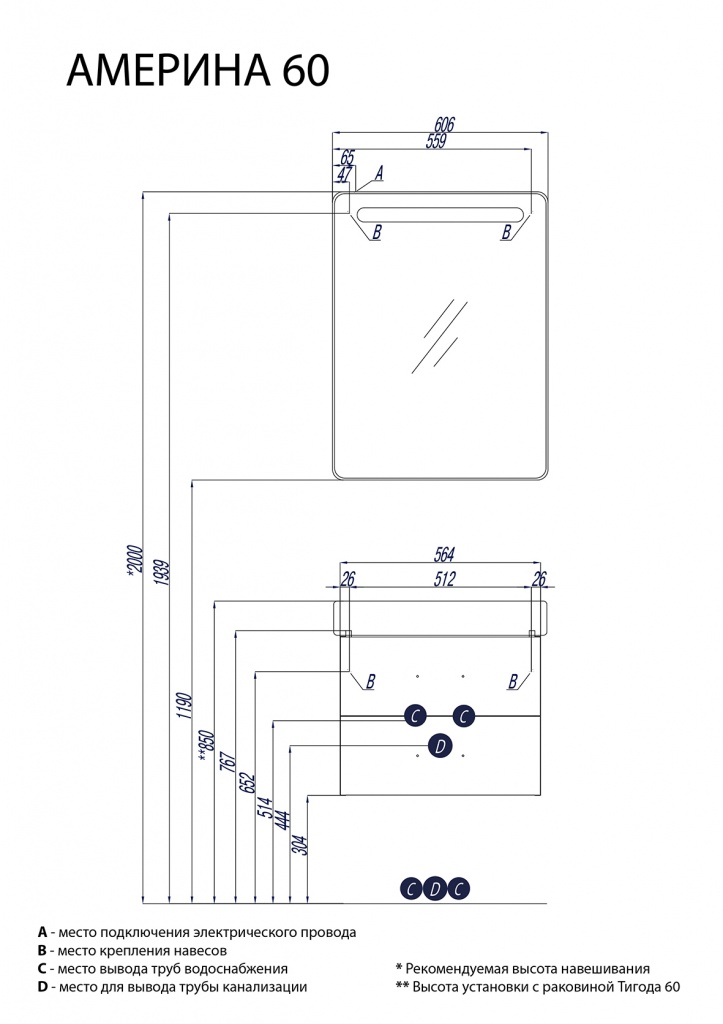 АМЕРИНА 60

606
559
65
47
A
B
B

*2000
1939
1190
**850
767
652
514
444
304

564
26
512
26
B
B
C
C
D
C
D
C

**A** - место подключения электрического провода
**B** - место крепления навесов
**C** - место вывода труб водоснабжения
**D** - место для вывода трубы канализации

**\*** Рекомендуемая высота навешивания
**\*\*** Высота установки с раковиной Тигода 60